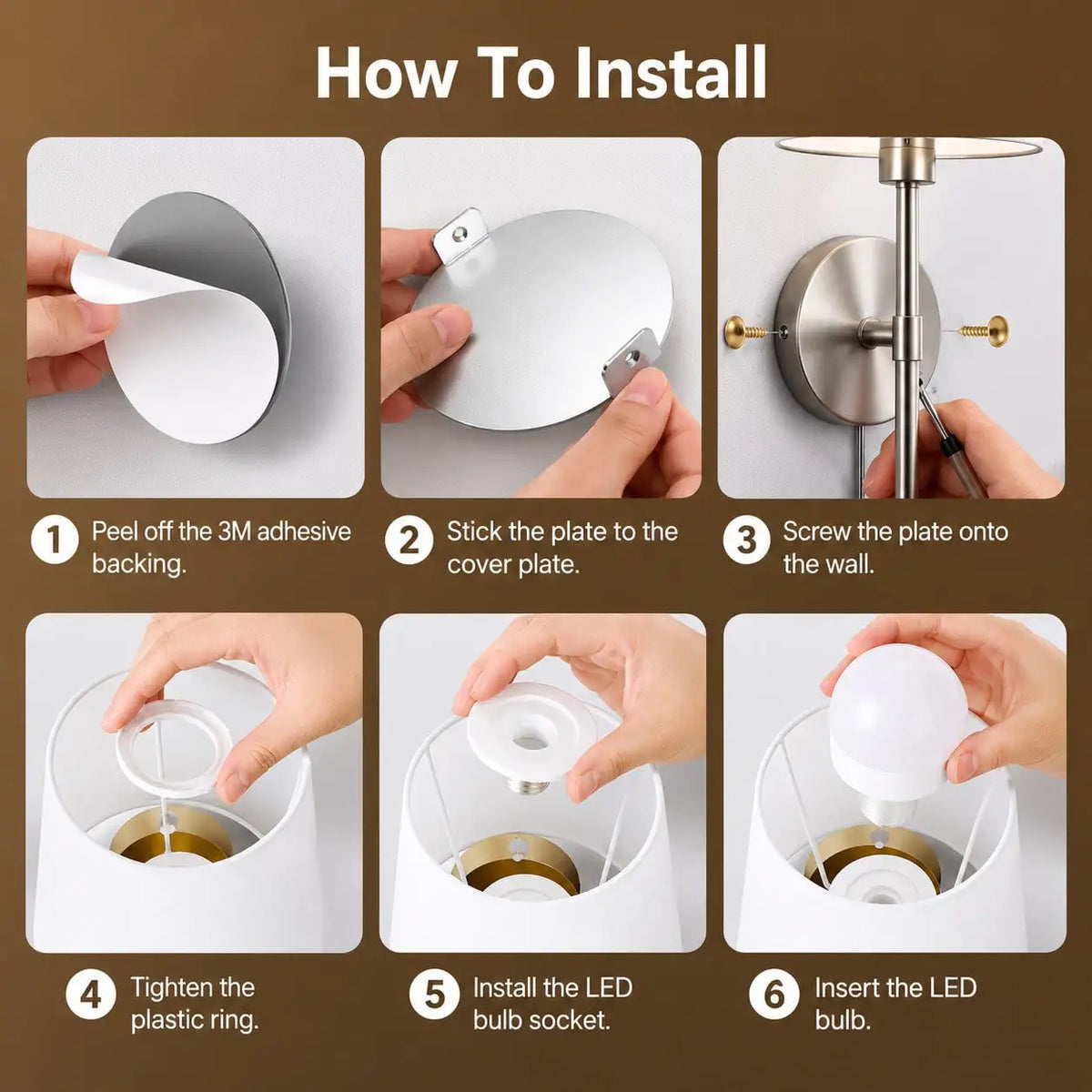 How To Install

1 Peel off the 3M adhesive backing.

2 Stick the plate to the cover plate.

3 Screw the plate onto the wall.

4 Tighten the plastic ring.

5 Install the LED bulb socket.

6 Insert the LED bulb.